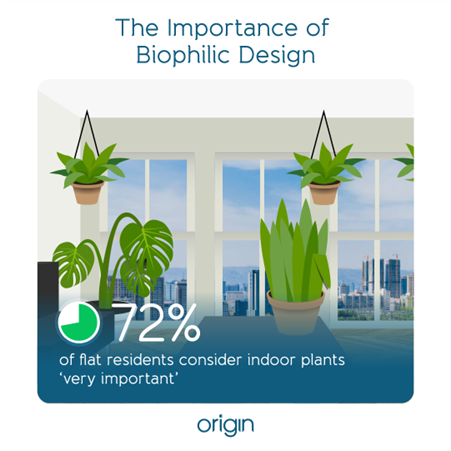 The Importance of Biophilic Design

72%

of flat residents consider indoor plants ‘very important’

origin