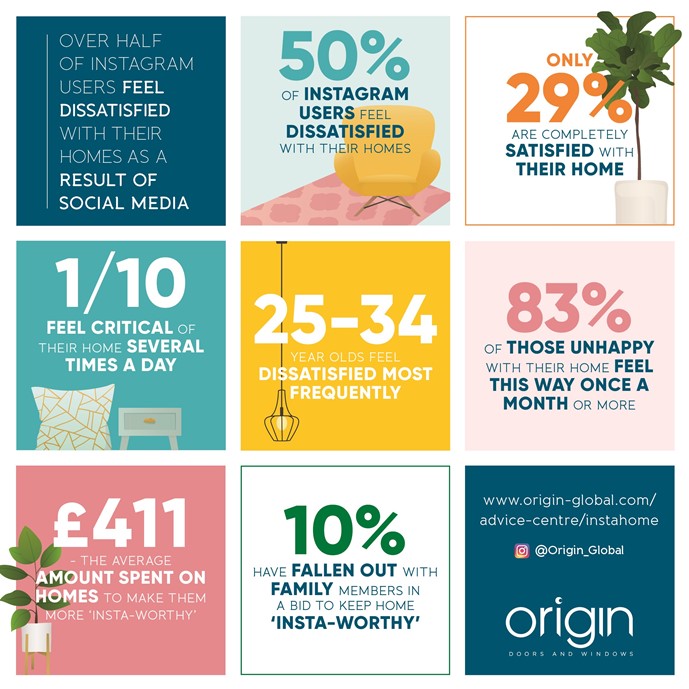 OVER HALF OF INSTAGRAM USERS FEEL DISSATISFIED WITH THEIR HOMES AS A RESULT OF SOCIAL MEDIA

50%
OF INSTAGRAM USERS FEEL DISSATISFIED WITH THEIR HOMES

ONLY
29%
ARE COMPLETELY SATISFIED WITH THEIR HOME

1/10
FEEL CRITICAL OF THEIR HOME SEVERAL TIMES A DAY

25-34
YEAR OLDS FEEL DISSATISFIED MOST FREQUENTLY

83%
OF THOSE UNHAPPY WITH THEIR HOME FEEL THIS WAY ONCE A MONTH OR MORE

£411
- THE AVERAGE AMOUNT SPENT ON HOMES TO MAKE THEM MORE 'INSTA-WORTHY'

10%
HAVE FALLEN OUT WITH FAMILY MEMBERS IN A BID TO KEEP HOME 'INSTA-WORTHY'

www.origin-global.com/advice-centre/instahome
@Origin_Global

origin
DOORS AND WINDOWS