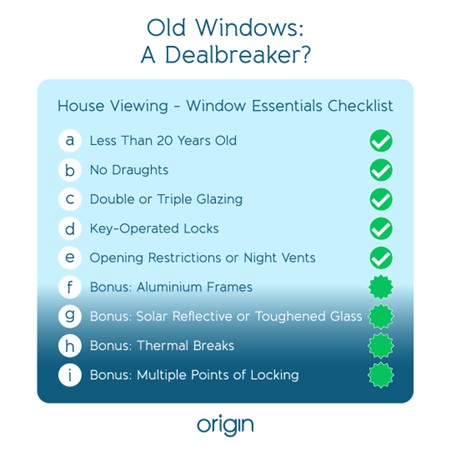 Old Windows:
A Dealbreaker?

House Viewing - Window Essentials Checklist

a Less Than 20 Years Old
b No Draughts
c Double or Triple Glazing
d Key-Operated Locks
e Opening Restrictions or Night Vents
f Bonus: Aluminium Frames
g Bonus: Solar Reflective or Toughened Glass
h Bonus: Thermal Breaks
i Bonus: Multiple Points of Locking

origin