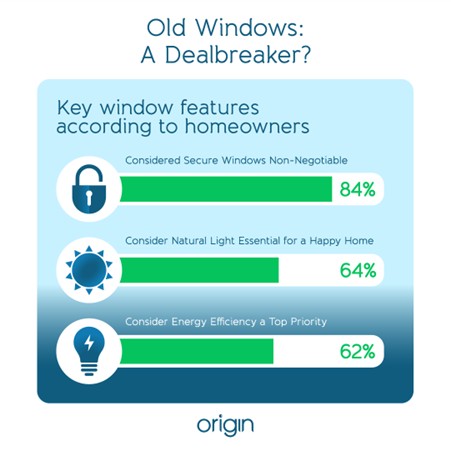 Old Windows:
A Dealbreaker?

Key window features according to homeowners

Considered Secure Windows Non-Negotiable

84%

Consider Natural Light Essential for a Happy Home

64%

Consider Energy Efficiency a Top Priority

62%

origin