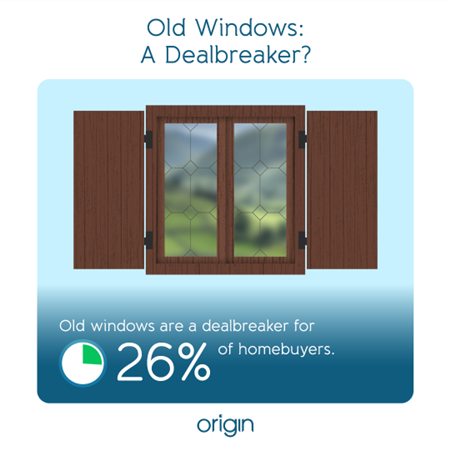 Old Windows:
A Dealbreaker?

Old windows are a dealbreaker for 26% of homebuyers.

origin